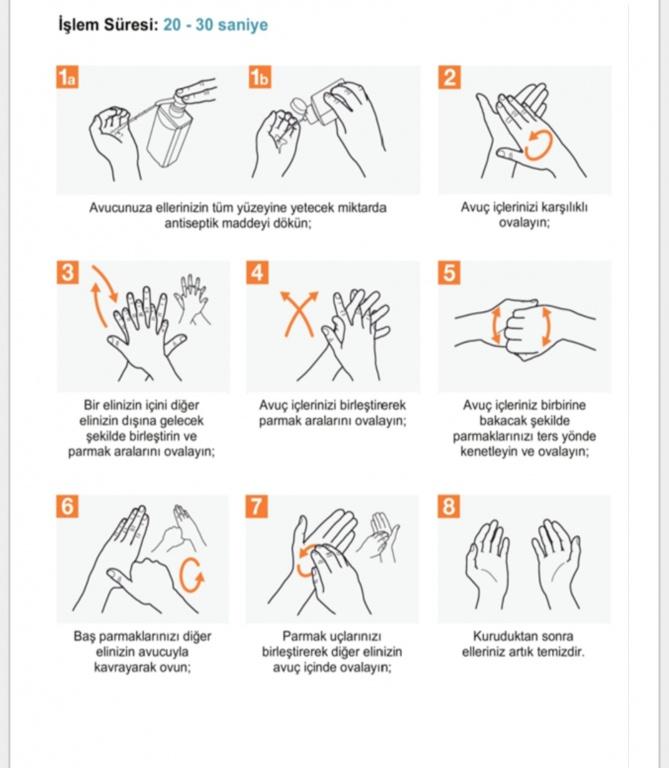 İşlem Süresi: 20 - 30 saniye

1a

1b

Avucunuza ellerinizin tüm yüzeyine yetecek miktarda antiseptik maddeyi dökün;

2

Avuç içlerinizi karşılıklı ovalayın;

3

Bir elinizin içini diğer elinizin dışına gelecek şekilde birleştirin ve parmak aralarını ovalayın;

4

Avuç içlerinizi birleştirerek parmak aralarını ovalayın;

5

Avuç içleriniz birbirine bakacak şekilde parmaklarınızı ters yönde kenetleyin ve ovalayın;

6

Baş parmaklarınızı diğer elinizin avucuyla kavrayarak ovun;

7

Parmak uçlarınızı birleştirerek diğer elinizin avuç içinde ovalayın;

8

Kuruduktan sonra elleriniz artık temizdir.