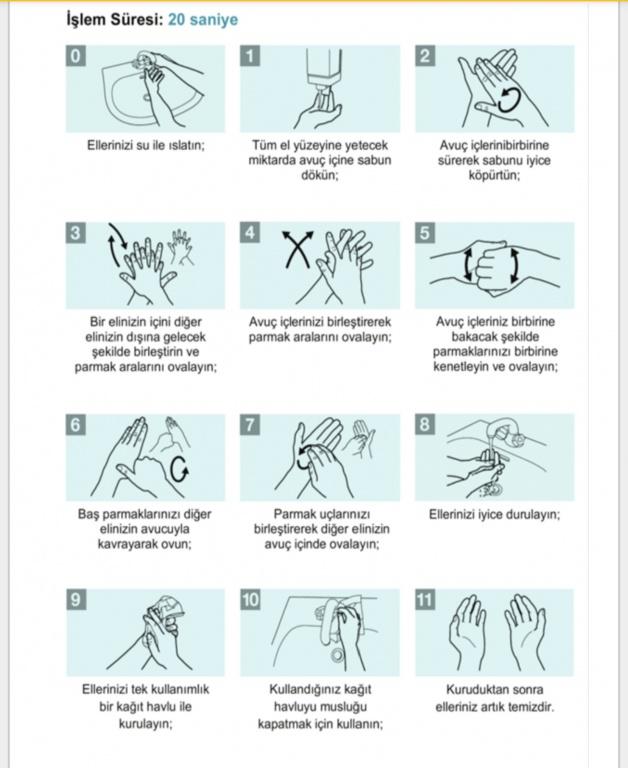 İşlem Süresi: 20 saniye

0
Ellerinizi su ile ıslatın;

1
Tüm el yüzeyine yetecek miktarda avuç içine sabun dökün;

2
Avuç içlerinibirbirine sürerek sabunu iyice köpürtün;

3
Bir elinizin içini diğer elinizin dışına gelecek şekilde birleştirin ve parmak aralarını ovalayın;

4
Avuç içlerinizi birleştirerek parmak aralarını ovalayın;

5
Avuç içleriniz birbirine bakacak şekilde parmaklarınızı birbirine kenetleyin ve ovalayın;

6
Baş parmaklarınızı diğer elinizin avucuyla kavrayarak ovun;

7
Parmak uçlarınızı birleştirerek diğer elinizin avuç içinde ovalayın;

8
Ellerinizi iyice durulayın;

9
Ellerinizi tek kullanımlık bir kağıt havlu ile kurulayın;

10
Kullandığınız kağıt havluyu musluğu kapatmak için kullanın;

11
Kuruduktan sonra elleriniz artık temizdir.